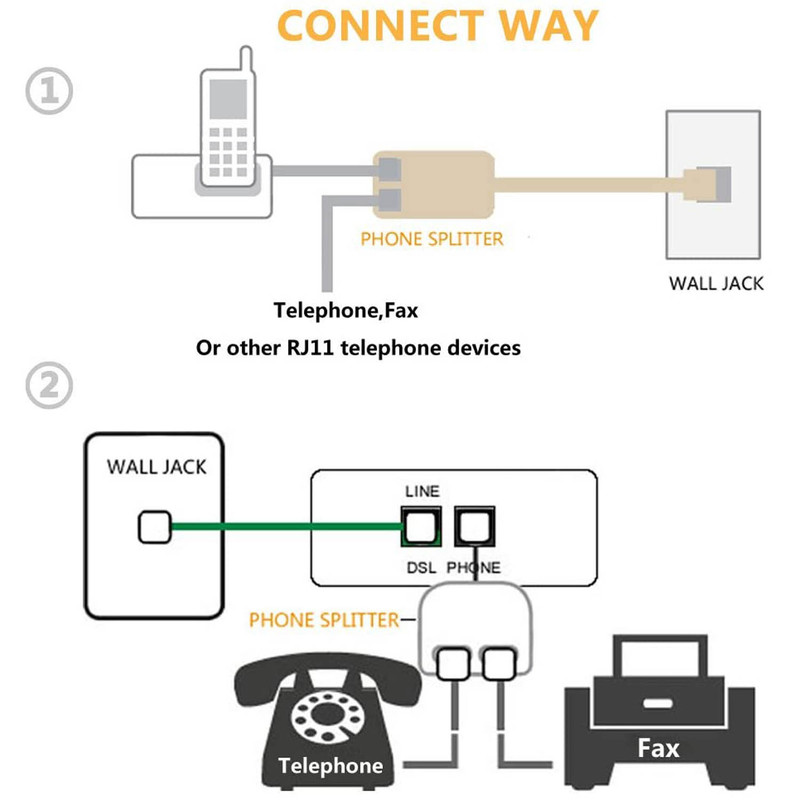 CONNECT WAY

①

PHONE SPLITTER

WALL JACK

Telephone,Fax
Or other RJ11 telephone devices

②

WALL JACK

LINE

DSL PHONE

PHONE SPLITTER

Telephone

Fax